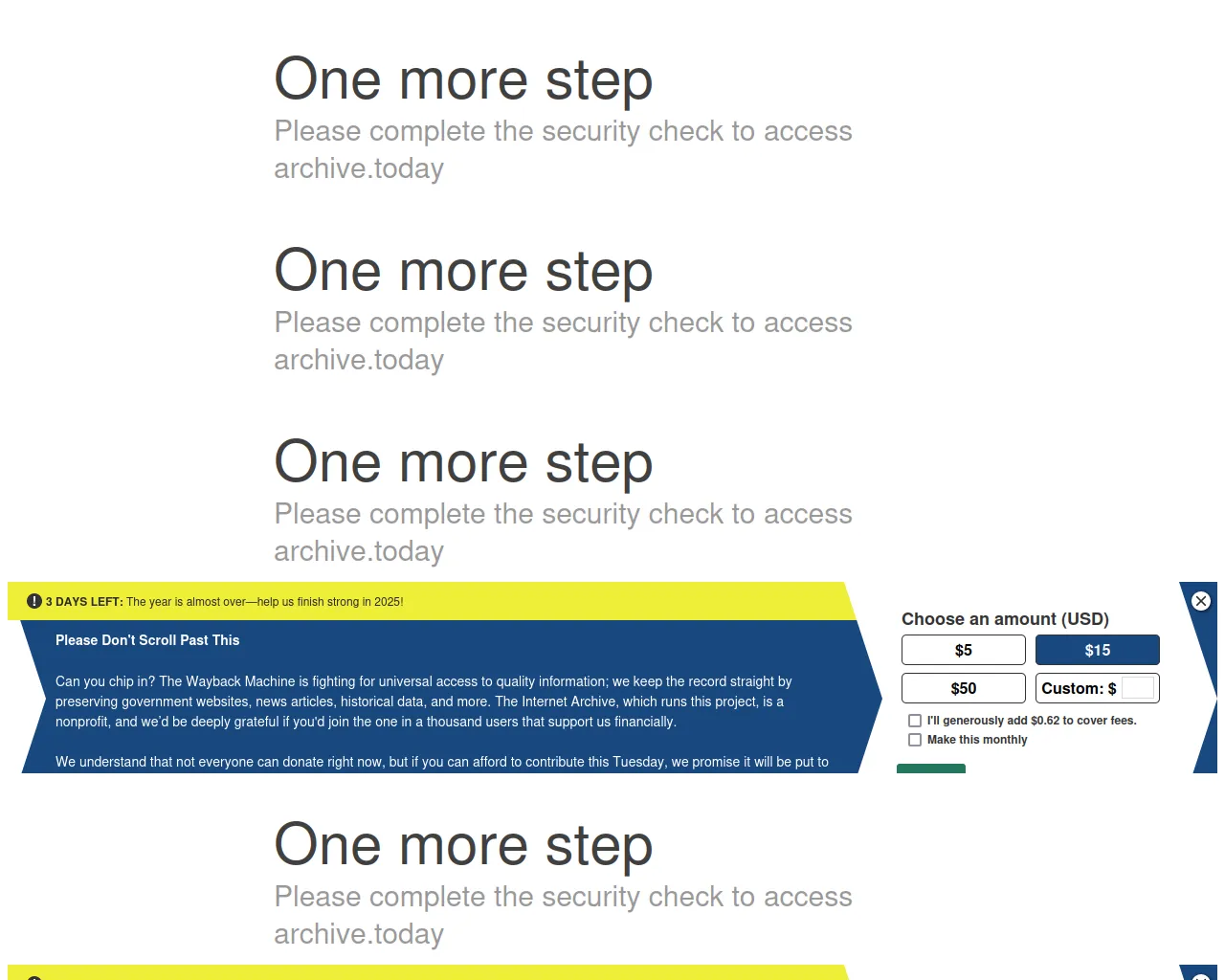 One more step

Please complete the security check to access archive.today

One more step

Please complete the security check to access archive.today

One more step

Please complete the security check to access archive.today

3 DAYS LEFT: The year is almost over—help us finish strong in 2025!

Please Don't Scroll Past This

Can you chip in? The Wayback Machine is fighting for universal access to quality information; we keep the record straight by preserving government websites, news articles, historical data, and more. The Internet Archive, which runs this project, is a nonprofit, and we'd be deeply grateful if you'd join the one in a thousand users that support us financially.

We understand that not everyone can donate right now, but if you can afford to contribute this Tuesday, we promise it will be put to

Choose an amount (USD)

$5

$15

$50

Custom: $

I'll generously add $0.62 to cover fees.

Make this monthly

One more step

Please complete the security check to access archive.today